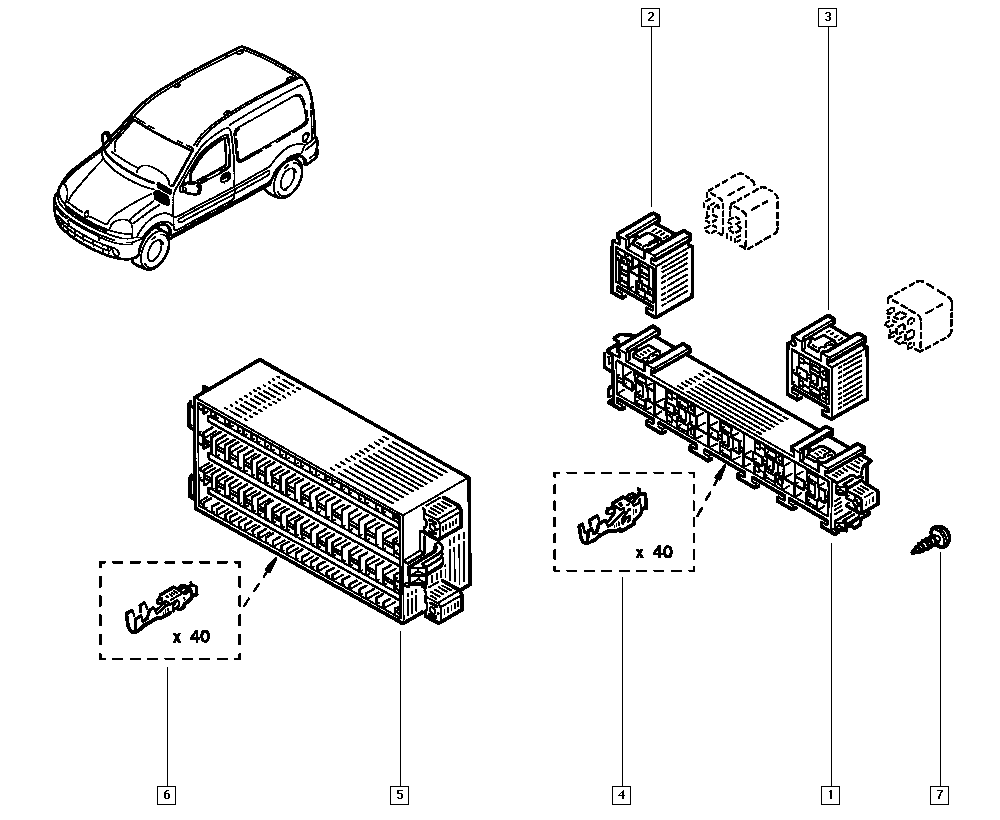 2
3
x 40
x 40
6
5
4
1
7